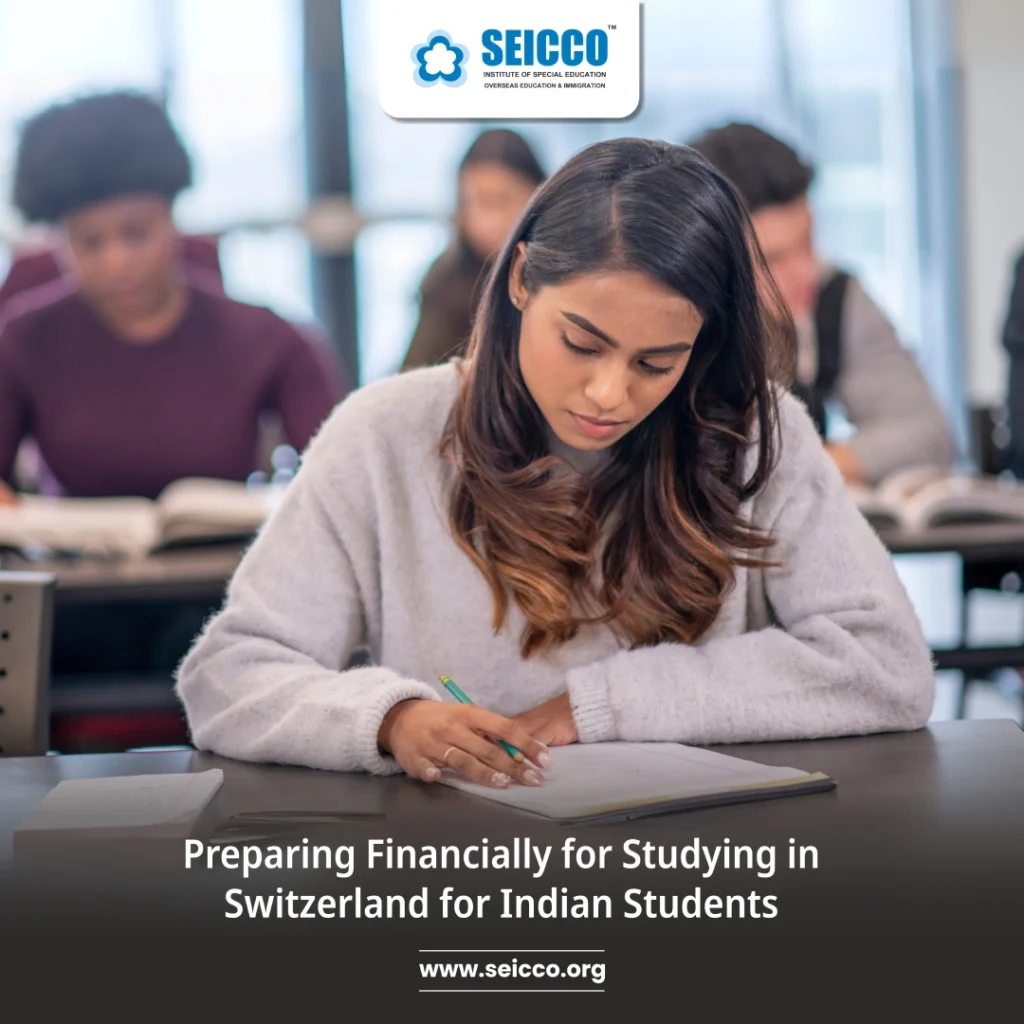 SEICCO™
INSTITUTE OF SPECIAL EDUCATION
OVERSEAS EDUCATION & IMMIGRATION

Preparing Financially for Studying in Switzerland for Indian Students

www.seicco.org